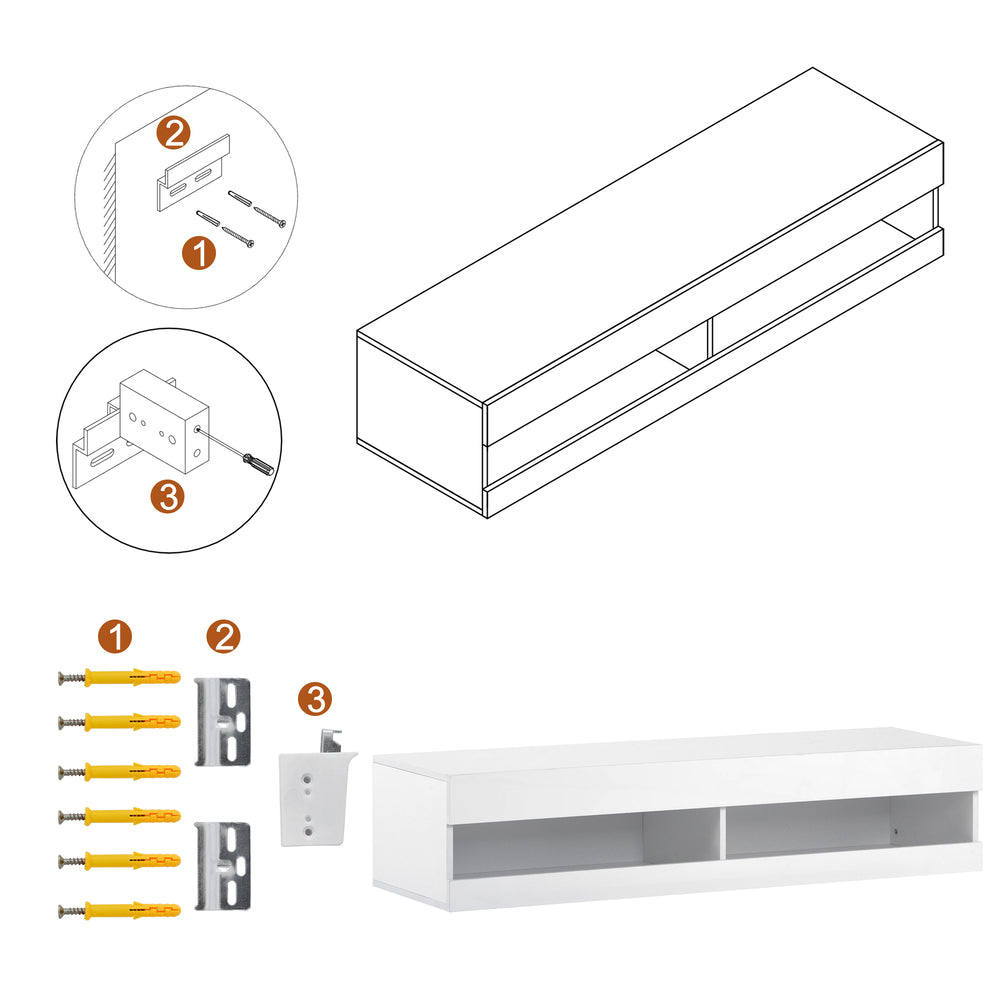 2
1
3
1
2
3