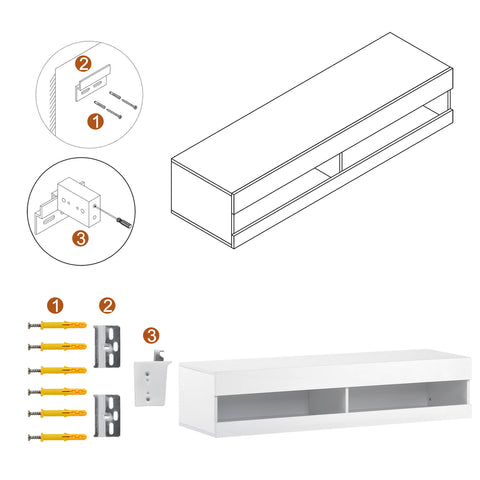 2
1
3
1
2
3